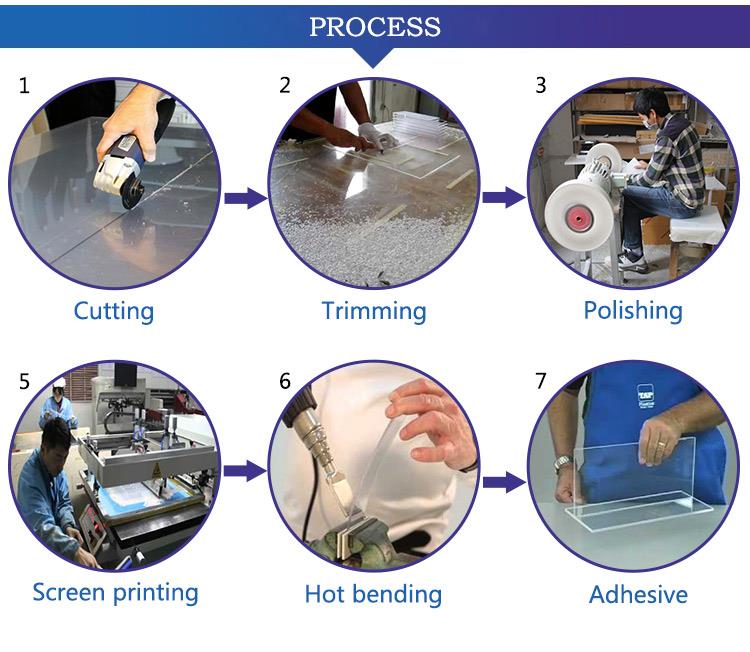 PROCESS

1

Cutting

2

Trimming

3

Polishing

5

Screen printing

6

Hot bending

7

Adhesive